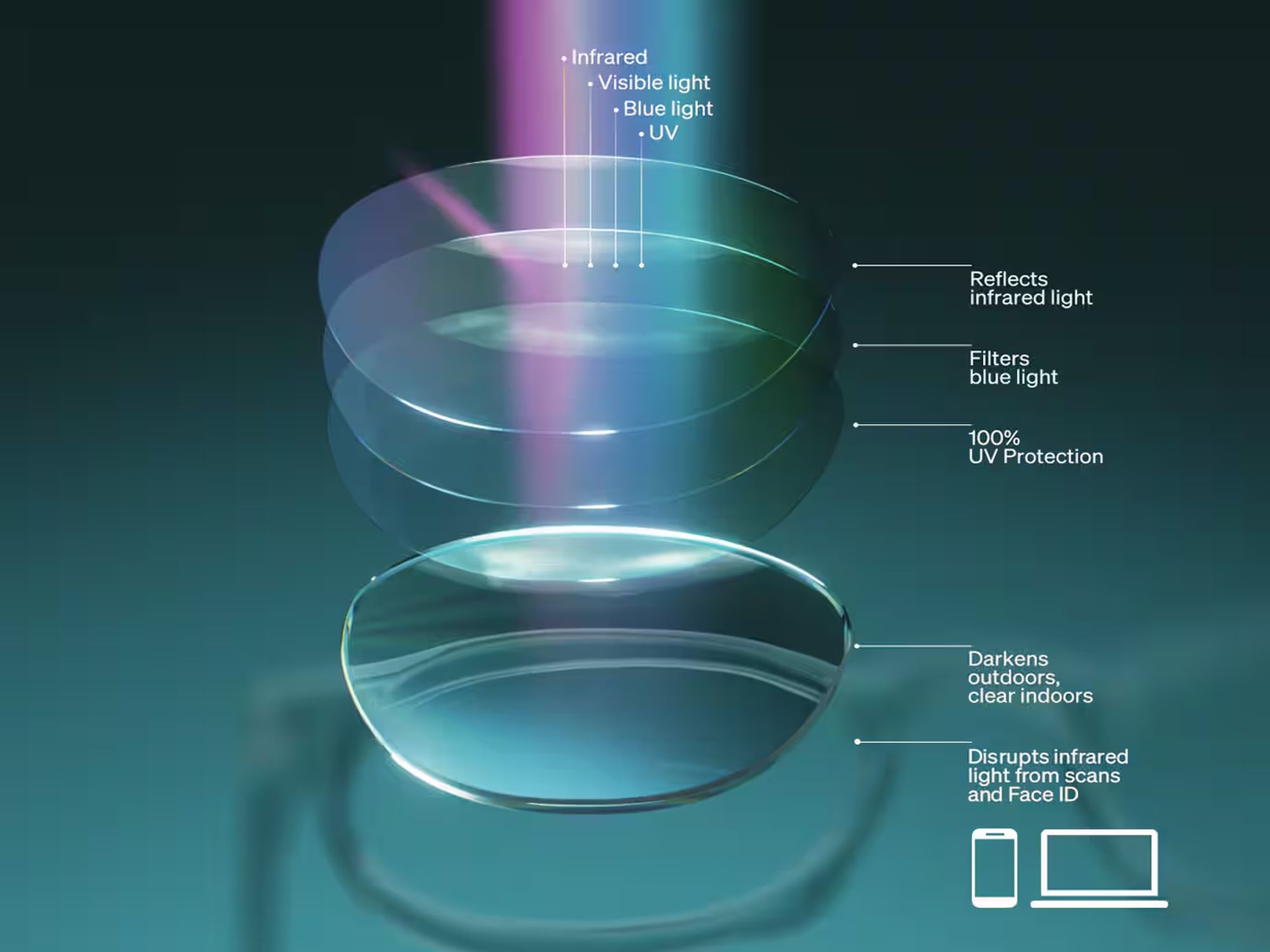 Infrared
Visible light
Blue light
UV

Reflects infrared light

Filters blue light

100% UV Protection

Darkens outdoors, clear indoors

Disrupts infrared light from scans and Face ID